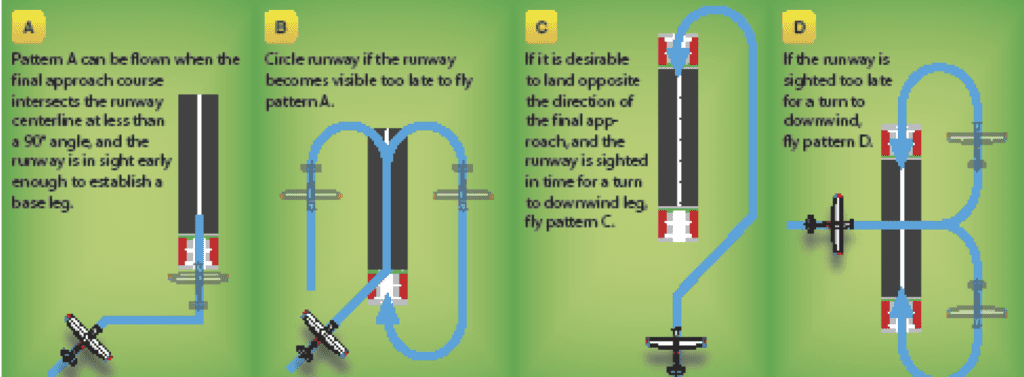 A

Pattern A can be flown when the final approach course intersects the runway centerline at less than a 90° angle, and the runway is in sight early enough to establish a base leg.

B

Circle runway if the runway becomes visible too late to fly pattern A.

C

If it is desirable to land opposite the direction of the final approach, and the runway is sighted in time for a turn to downwind leg, fly pattern C.

D

If the runway is sighted too late for a turn to downwind, fly pattern D.