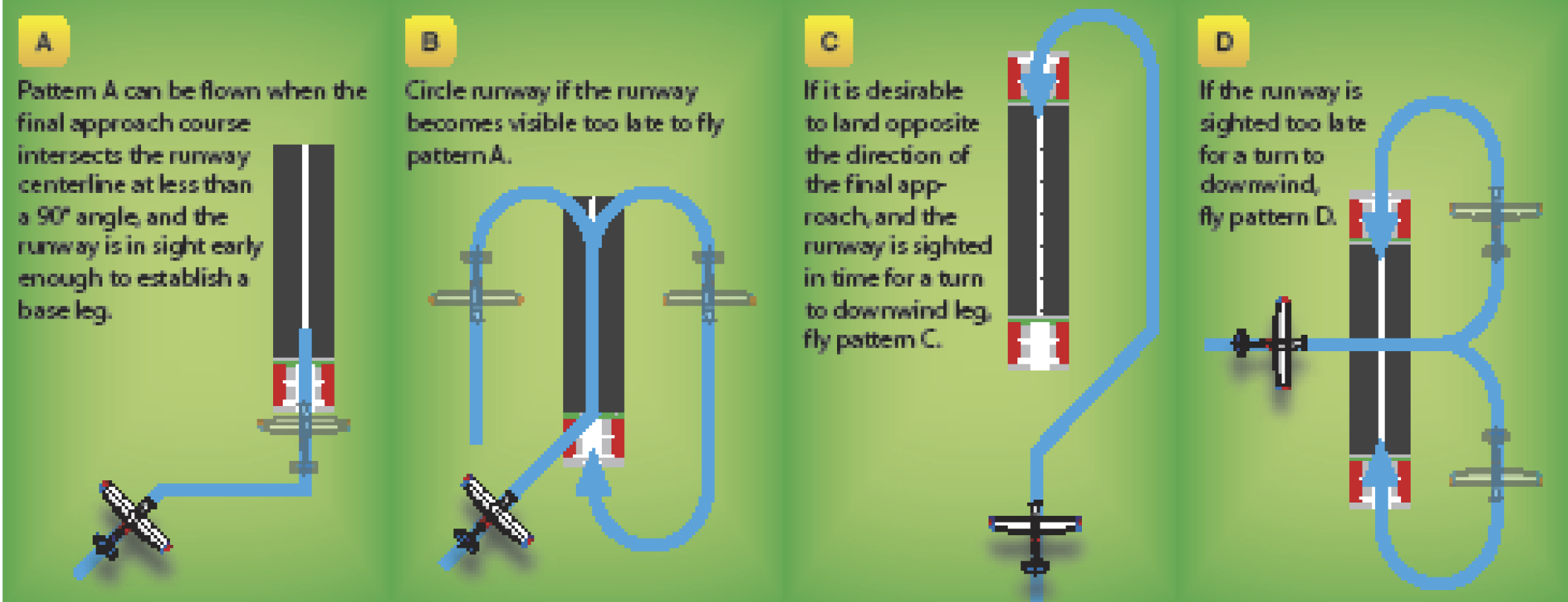 A

Pattern A can be flown when the final approach course intersects the runway centerline at less than a 90° angle, and the runway is in sight early enough to establish a base leg.

B

Circle runway if the runway becomes visible too late to fly pattern A.

C

If it is desirable to land opposite the direction of the final approach, and the runway is sighted in time for a turn to downwind leg, fly pattern C.

D

If the runway is sighted too late for a turn to downwind, fly pattern D.